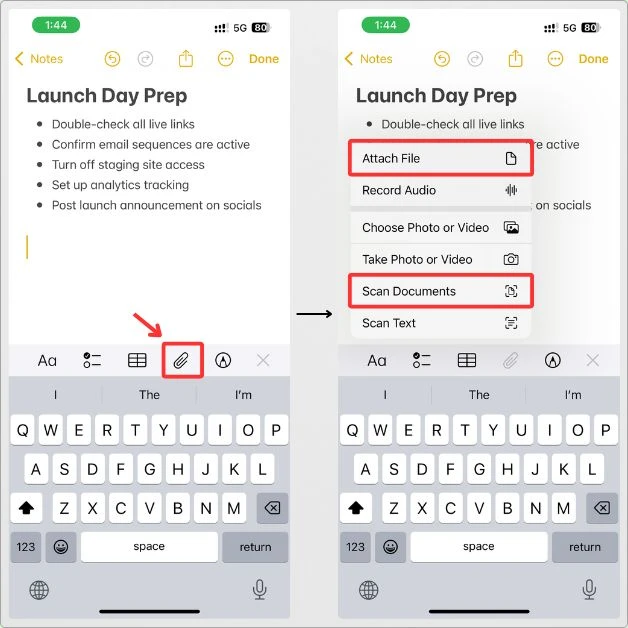 1:44

5G 80

Notes

Done

Launch Day Prep

- Double-check all live links
- Confirm email sequences are active
- Turn off staging site access
- Set up analytics tracking
- Post launch announcement on socials

Aa

I The I'm

Q W E R T Y U I O P
A S D F G H J K L
Z X C V B N M

123 space return

1:44

5G 80

Notes

Done

Launch Day Prep

- Double-check all live links

re active

on socials

Attach File

Record Audio

Choose Photo or Video

Take Photo or Video

Scan Documents

Scan Text

Aa

I The I'm

Q W E R T Y U I O P
A S D F G H J K L
Z X C V B N M

123 space return